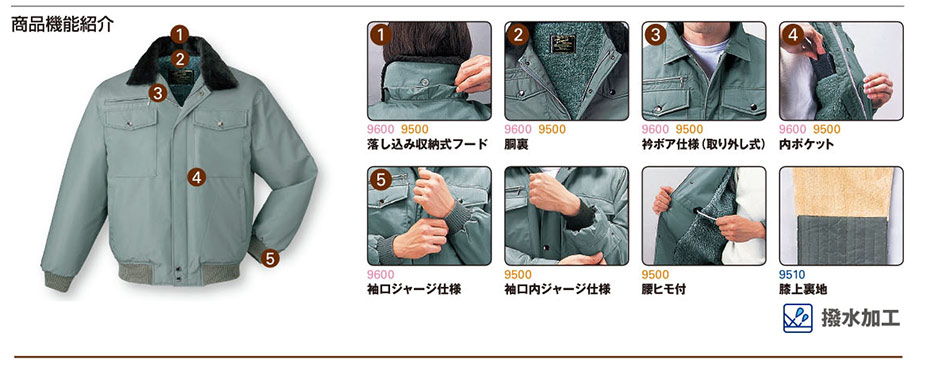 商品機能紹介

1
2
3
4
5

1
9600 9500
落し込み収納式フード

2
9600 9500
胴裏

3
9600 9500
衿ボア仕様（取り外し式）

4
9600 9500
内ポケット

5
9600
袖口ジャージ仕様

9500
袖口内ジャージ仕様

9500
腰ヒモ付

9510
膝上裏地

撥水加工