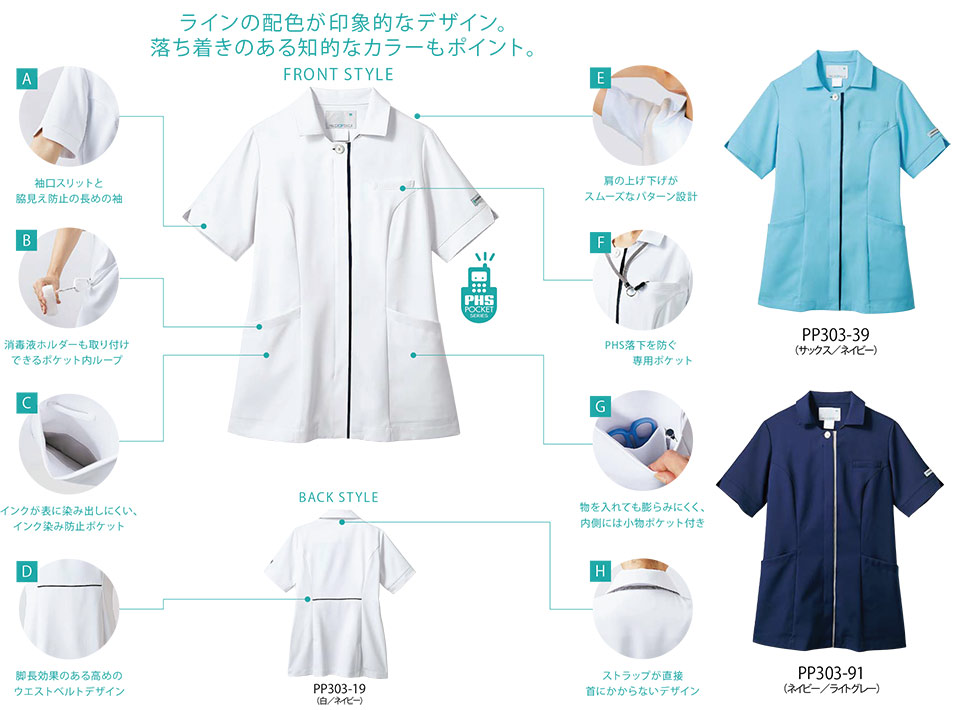 ラインの配色が印象的なデザイン。
落ち着きのある知的なカラーもポイント。

FRONT STYLE

A
袖口スリットと
脇見え防止の長めの袖

B
消毒液ホルダーも取り付け
できるポケット内ループ

C
インクが表に染み出しにくい、
インク染み防止ポケット

D
脚長効果のある高めの
ウエストベルトデザイン

PHS POCKET SERIES

BACK STYLE

PP303-19
（白／ネイビー）

E
肩の上げ下げが
スムーズなパターン設計

F
PHS落下を防ぐ
専用ポケット

G
物を入れても膨らみにくく、
内側には小物ポケット付き

H
ストラップが直接
首にかからないデザイン

PP303-39
（サックス／ネイビー）

PP303-91
（ネイビー／ライトグレー）