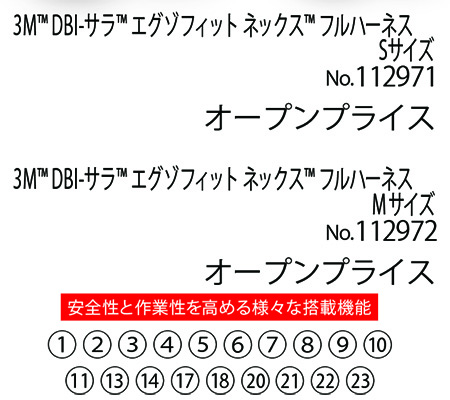 3M™ DBI-サラ™ エグゾフィット ネックス™ フルハーネス
Sサイズ
No.112971

オープンプライス

3M™ DBI-サラ™ エグゾフィット ネックス™ フルハーネス
Mサイズ
No.112972

オープンプライス

安全性と作業性を高める様々な搭載機能

① ② ③ ④ ⑤ ⑥ ⑦ ⑧ ⑨ ⑩

⑪ ⑬ ⑭ ⑰ ⑱ ⑳ ㉑ ㉒ ㉓