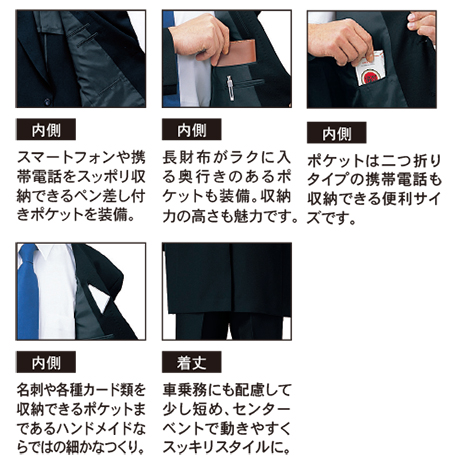 内側

スマートフォンや携帯電話をスッポリ収納できるペン差し付きポケットを装備。

内側

長財布がラクに入る奥行きのあるポケットも装備。収納力の高さも魅力です。

内側

ポケットは二つ折りタイプの携帯電話も収納できる便利サイズです。

内側

名刺や各種カード類を収納できるポケットまであるハンドメイドならではの細かなつくり。

着丈

車乗務にも配慮して少し短め、センターベントで動きやすくスッキリスタイルに。