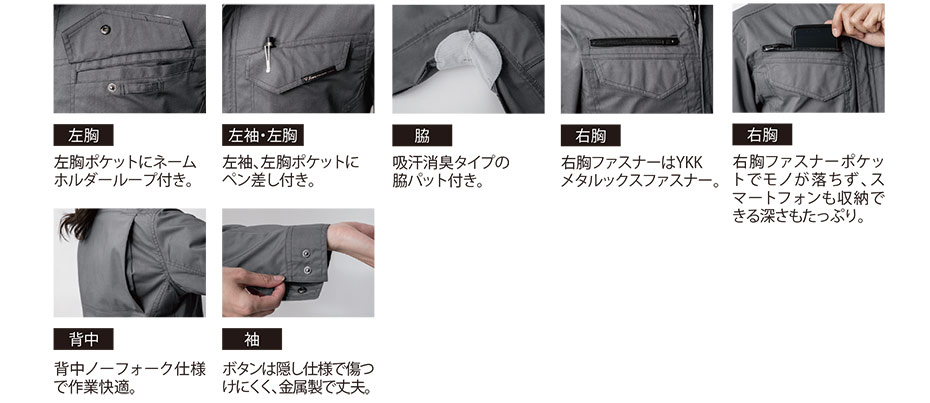 左胸

左胸ポケットにネームホルダーループ付き。

左袖・左胸

左袖、左胸ポケットにペン差し付き。

脇

吸汗消臭タイプの脇パット付き。

右胸

右胸ファスナーはYKKメタルックスファスナー。

右胸

右胸ファスナーポケットでモノが落ちず、スマートフォンも収納できる深さもたっぷり。

背中

背中ノーフォーク仕様で作業快適。

袖

ボタンは隠し仕様で傷つけにくく、金属製で丈夫。