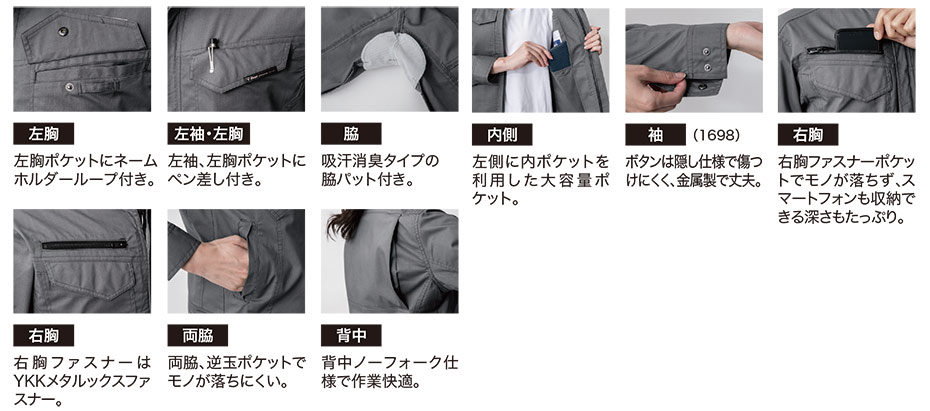 左胸

左胸ポケットにネームホルダーループ付き。

左袖・左胸

左袖、左胸ポケットにペン差し付き。

脇

吸汗消臭タイプの脇パット付き。

内側

左側に内ポケットを利用した大容量ポケット。

袖 (1698)

ボタンは隠し仕様で傷つけにくく、金属製で丈夫。

右胸

右胸ファスナーポケットでモノが落ちず、スマートフォンも収納できる深さもたっぷり。

右胸

右胸ファスナーはYKKメタルックスファスナー。

両脇

両脇、逆玉ポケットでモノが落ちにくい。

背中

背中ノーフォーク仕様で作業快適。